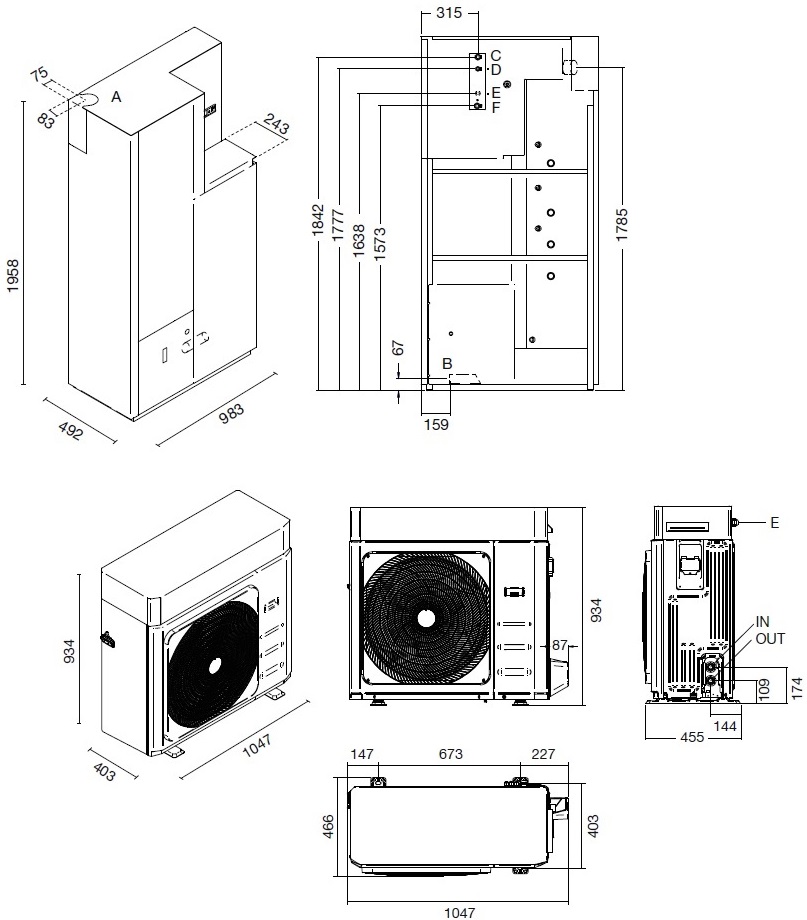 75
83
A
243
1958
492
983
315
C
D
E
F
1842
1777
1638
1573
1785
67
B
159
934
403
1047
934
87
E
IN
OUT
109
174
144
455
147
673
227
466
403
1047